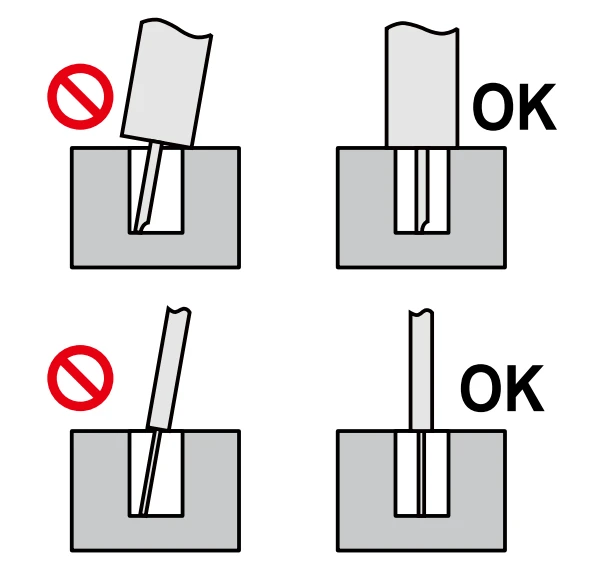 OK

OK